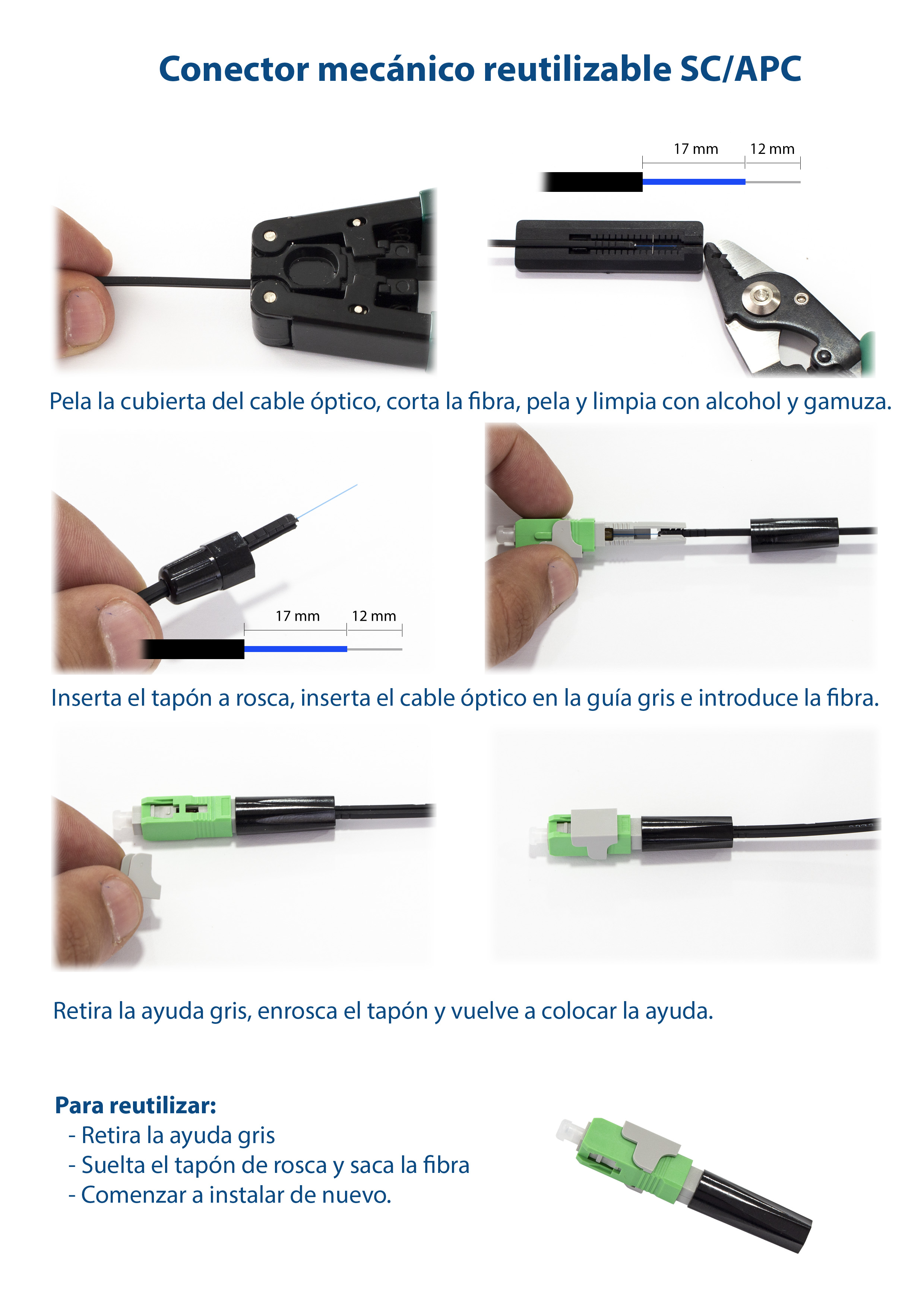 Conector mecánico reutilizable SC/APC

17 mm 12 mm

Pela la cubierta del cable óptico, corta la fibra, pela y limpia con alcohol y gamuza.

17 mm 12 mm

Inserta el tapón a rosca, inserta el cable óptico en la guía gris e introduce la fibra.

Retira la ayuda gris, enrosca el tapón y vuelve a colocar la ayuda.

Para reutilizar:
- Retira la ayuda gris
- Suelta el tapón de rosca y saca la fibra
- Comenzar a instalar de nuevo.